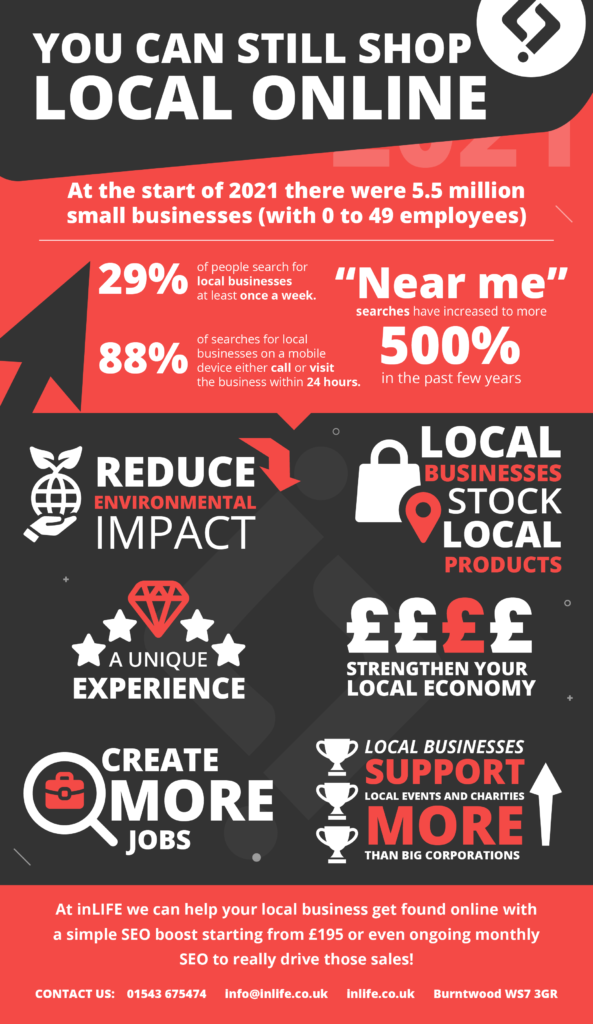 YOU CAN STILL SHOP LOCAL ONLINE

2021

At the start of 2021 there were 5.5 million small businesses (with 0 to 49 employees)

29% of people search for local businesses at least once a week.

88% of searches for local businesses on a mobile device either call or visit the business within 24 hours.

"Near me" searches have increased to more 500% in the past few years

REDUCE ENVIRONMENTAL IMPACT

LOCAL BUSINESSES STOCK LOCAL PRODUCTS

A UNIQUE EXPERIENCE

££££ STRENGTHEN YOUR LOCAL ECONOMY

CREATE MORE JOBS

LOCAL BUSINESSES SUPPORT LOCAL EVENTS AND CHARITIES MORE THAN BIG CORPORATIONS

At inLIFE we can help your local business get found online with a simple SEO boost starting from £195 or even ongoing monthly SEO to really drive those sales!

CONTACT US: 01543 675474 info@inlife.co.uk inlife.co.uk Burntwood WS7 3GR